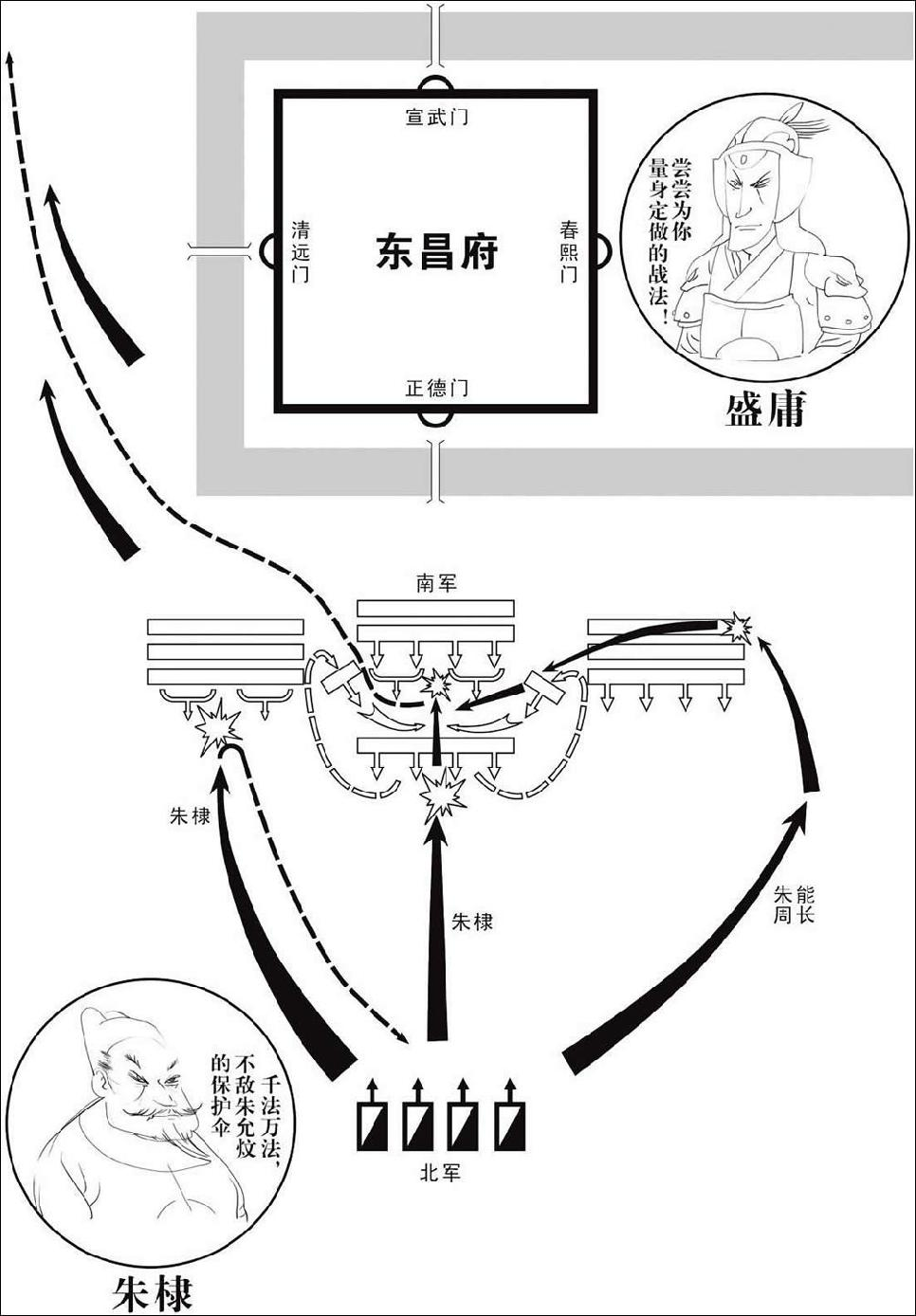 宣武门

清远门

东昌府

春熙门

正德门

尝尝为你量身定做的战法！

盛庸

南军

朱棣

朱棣

朱能
周长

千法万法，不敌朱允炆的保护伞

北军

朱棣