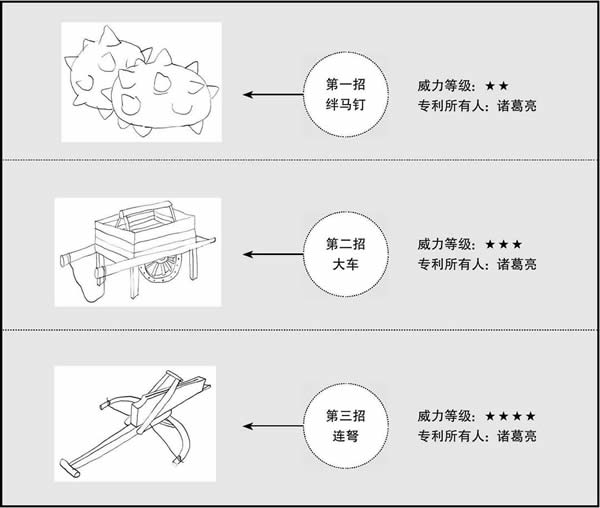 第一招
绊马钉

威力等级：★★
专利所有人：诸葛亮

第二招
大车

威力等级：★★★
专利所有人：诸葛亮

第三招
连弩

威力等级：★★★★
专利所有人：诸葛亮